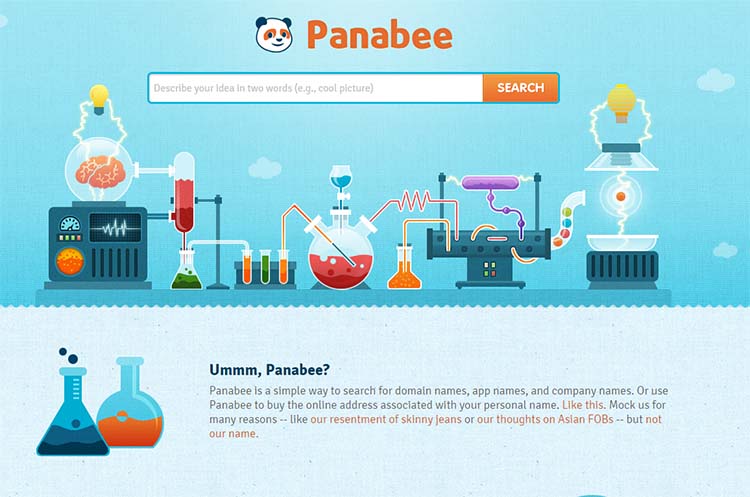 Panabee

Describe your idea in two words (e.g., cool picture)

SEARCH

Ummm, Panabee?

Panabee is a simple way to search for domain names, app names, and company names. Or use Panabee to buy the online address associated with your personal name. Like this. Mock us for many reasons -- like our resentment of skinny jeans or our thoughts on Asian FOBs -- but not our name.